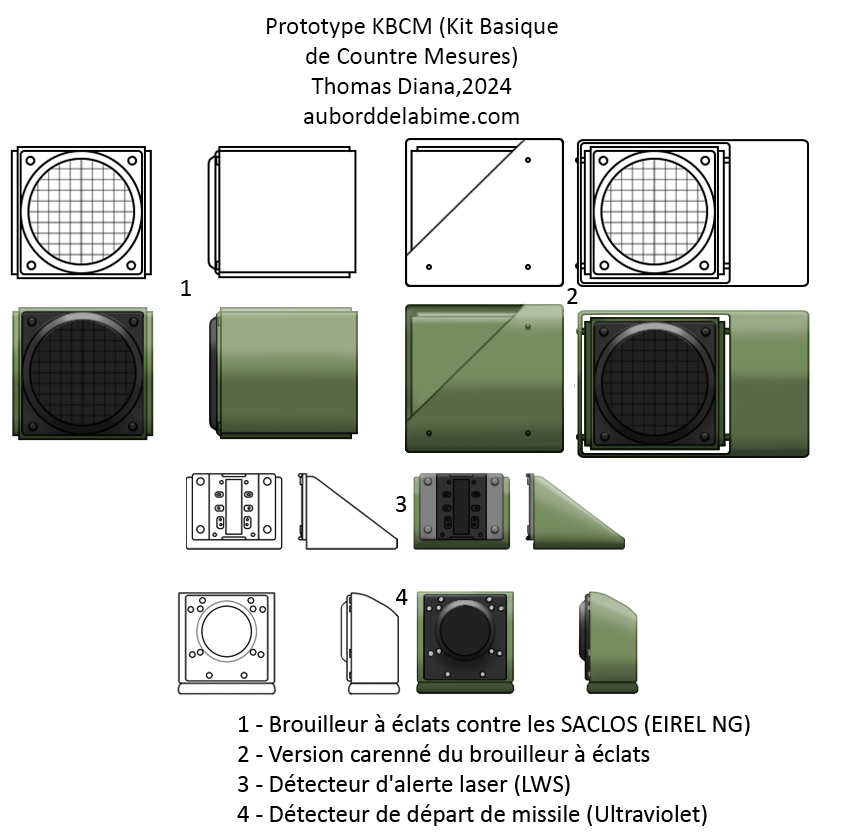 Prototype KBCM (Kit Basique de Countre Mesures)
Thomas Diana,2024
auborddelabime.com

1

2

3

4

1 - Brouilleur à éclats contre les SACLOS (EIREL NG)
2 - Version carenné du brouilleur à éclats
3 - Détecteur d'alerte laser (LWS)
4 - Détecteur de départ de missile (Ultraviolet)